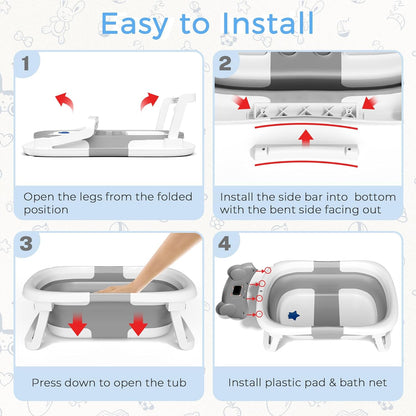 Easy to Install

1

Open the legs from the folded position

2

Install the side bar into  bottom with the bent side facing out

3

Press down to open the tub

4

Install plastic pad & bath net